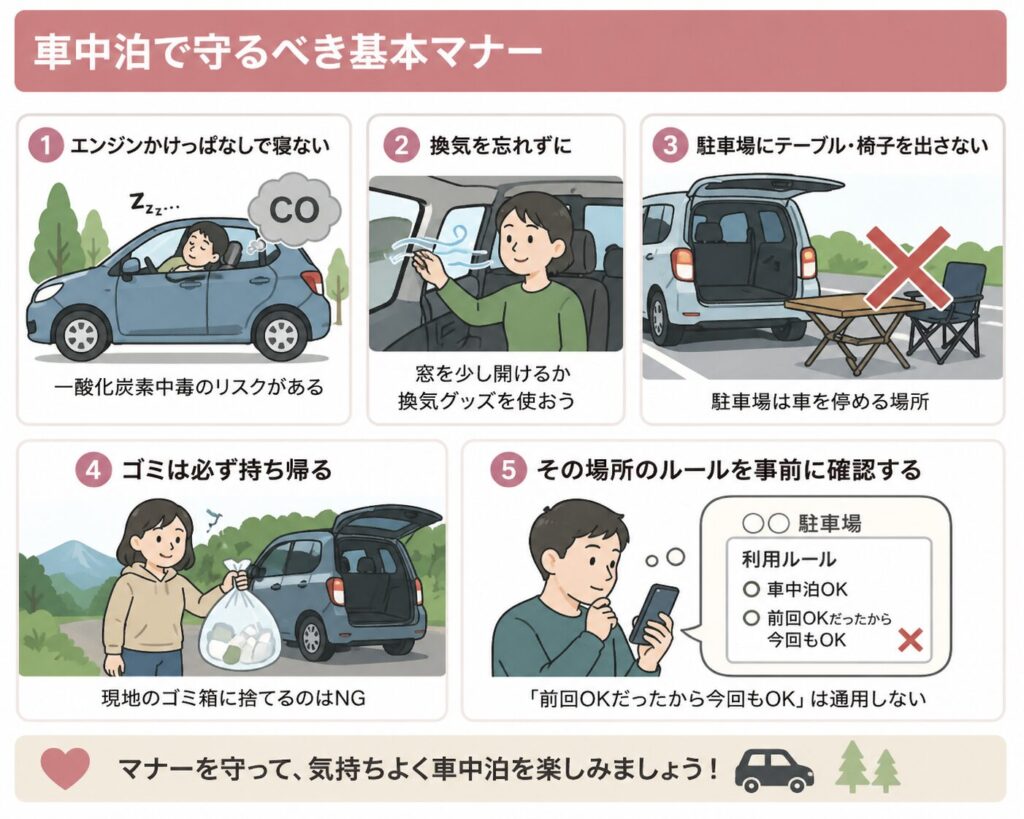 車中泊で守るべき基本マナー

1 エンジンかけっぱなしで寝ない

Zzz…

CO

一酸化炭素中毒のリスクがある

2 換気を忘れずに

窓を少し開けるか
換気グッズを使おう

3 駐車場にテーブル・椅子を出さない

駐車場は車を停める場所

4 ゴミは必ず持ち帰る

現地のゴミ箱に捨てるのはNG

5 その場所のルールを事前に確認する

○○ 駐車場
利用ルール
○ 車中泊OK
○ 前回OKだったから今回もOK

「前回OKだったから今回もOK」は通用しない

マナーを守って、気持ちよく車中泊を楽しみましょう！